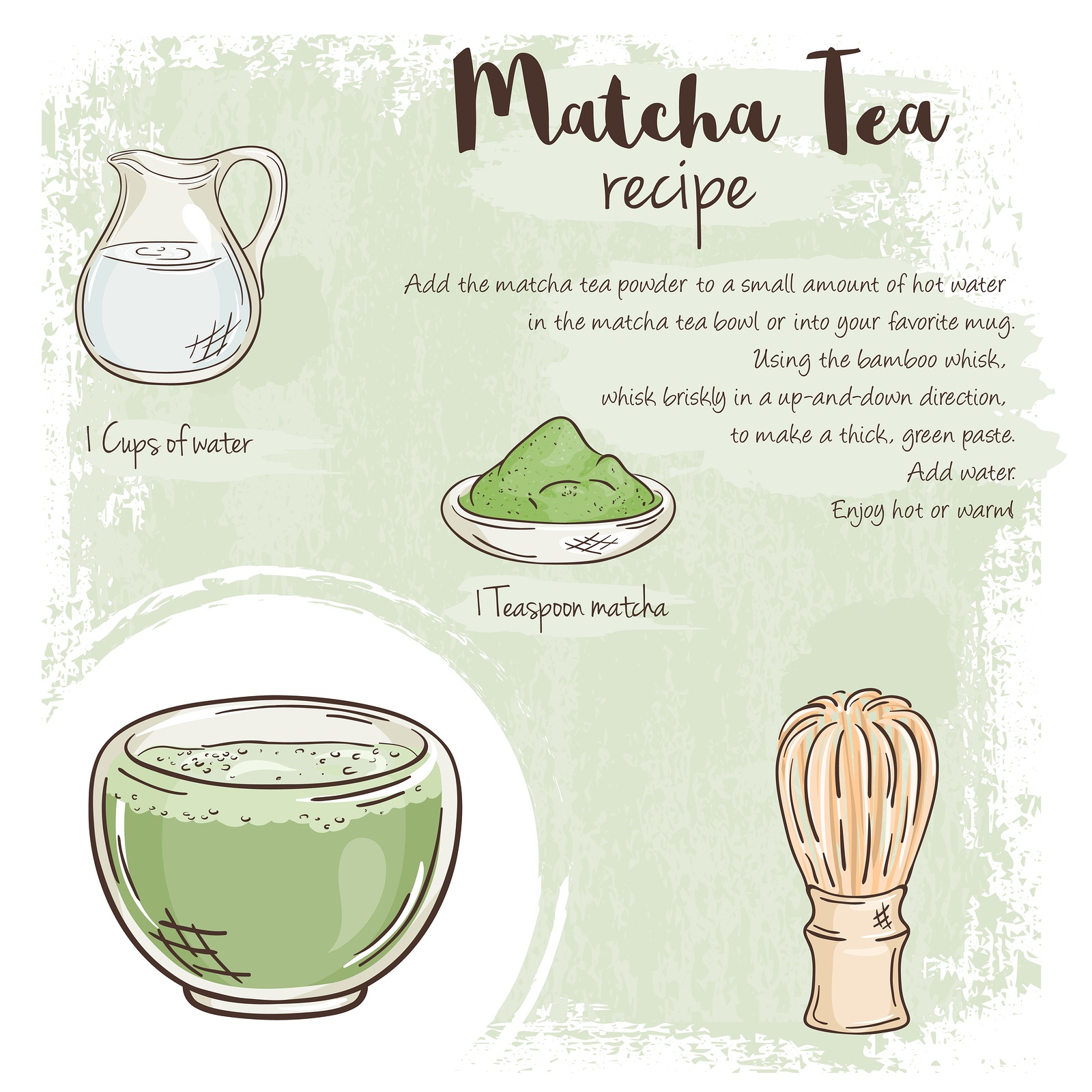 Matcha Tea
recipe

Add the matcha tea powder to a small amount of hot water in the matcha tea bowl or into your favorite mug. Using the bamboo whisk, whisk briskly in a up-and-down direction, to make a thick, green paste. Add water. Enjoy hot or warm!

1 Cups of water

1 Teaspoon matcha